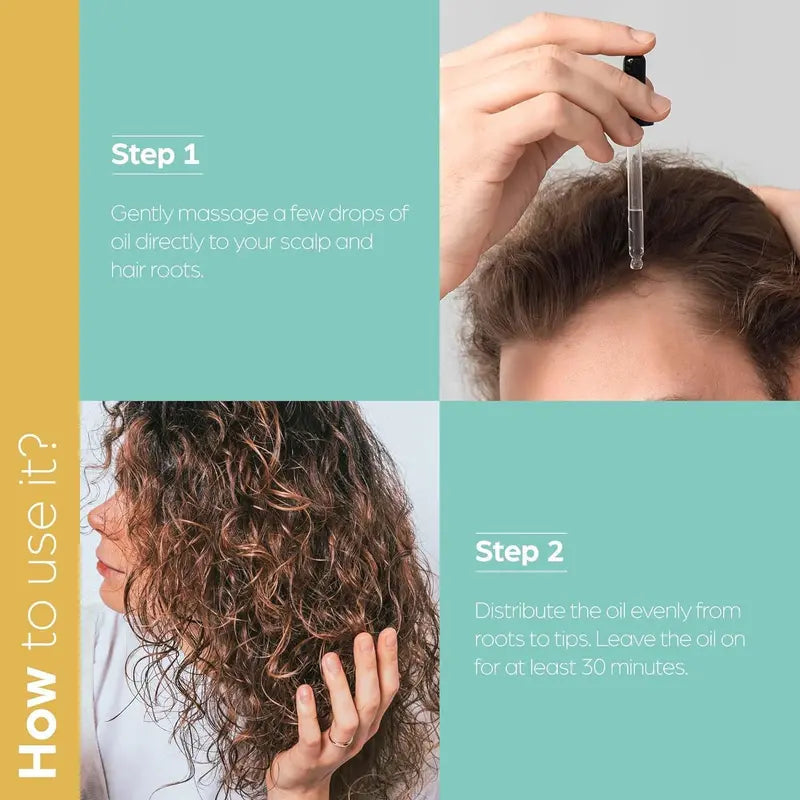 How to use it?

Step 1

Gently massage a few drops of oil directly to your scalp and hair roots.

Step 2

Distribute the oil evenly from roots to tips. Leave the oil on for at least 30 minutes.