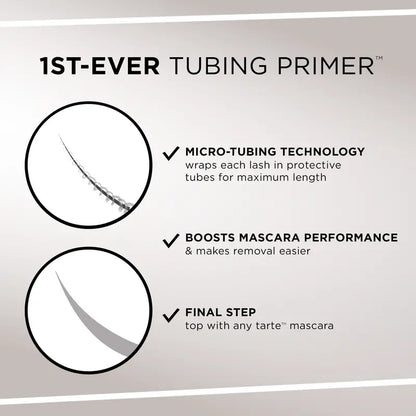 1ST-EVER TUBING PRIMER™

✓ MICRO-TUBING TECHNOLOGY
wraps each lash in protective tubes for maximum length

✓ BOOSTS MASCARA PERFORMANCE
& makes removal easier

✓ FINAL STEP
top with any tarte™ mascara